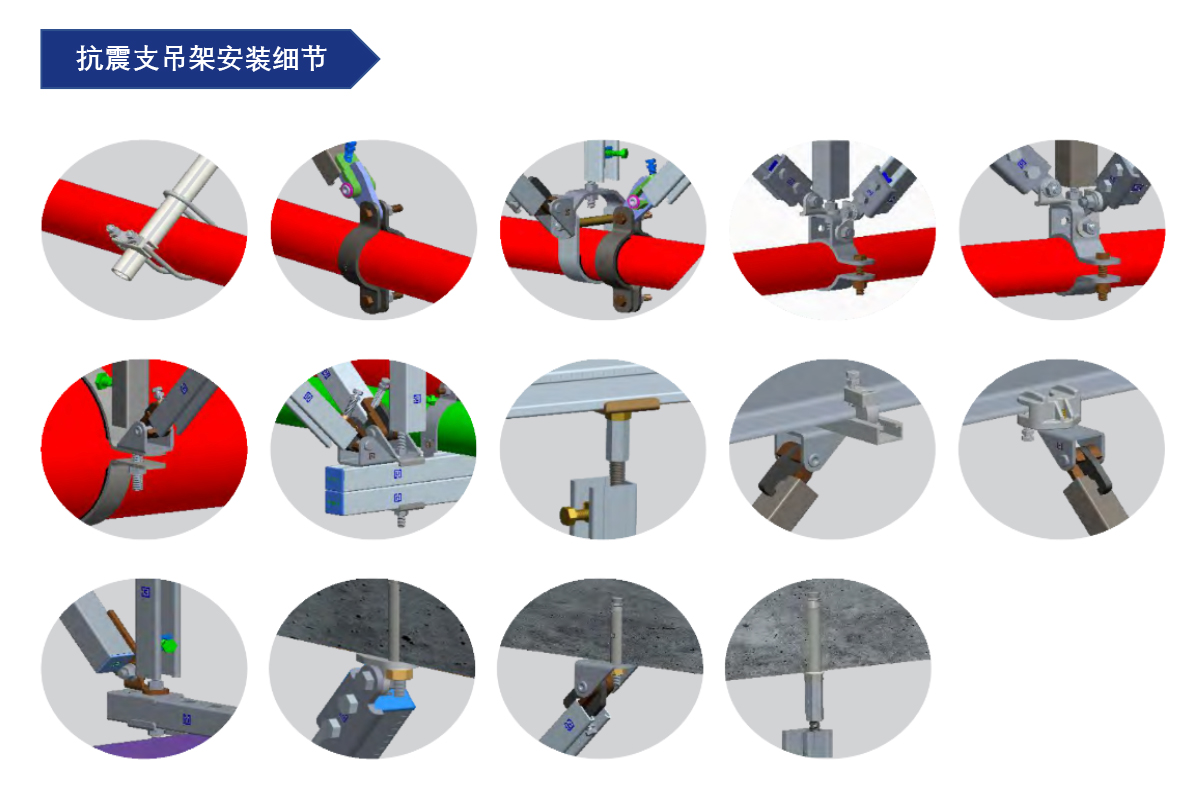 抗震支吊架安装细节